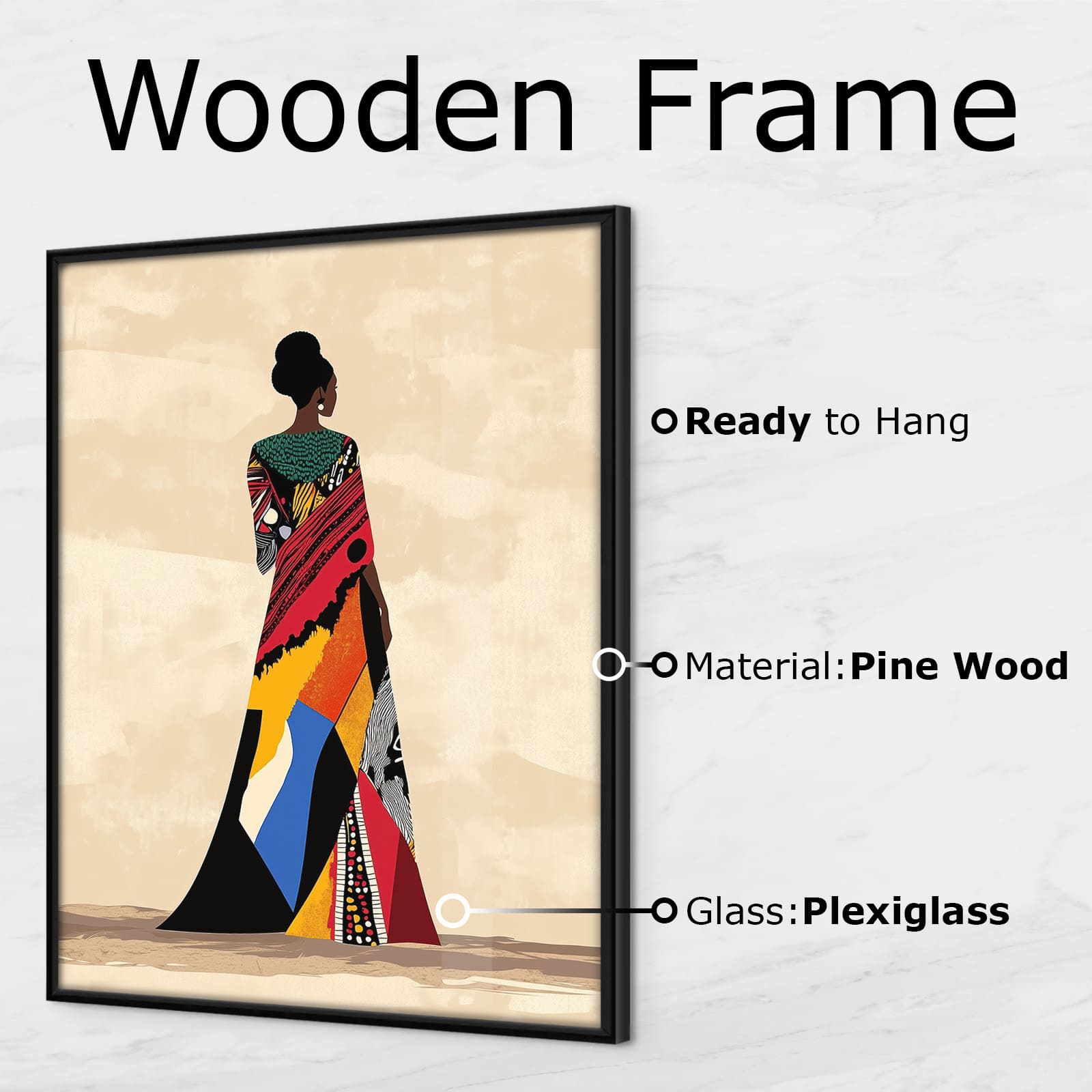 Wooden Frame

Ready to Hang

Material:Pine Wood

Glass:Plexiglass