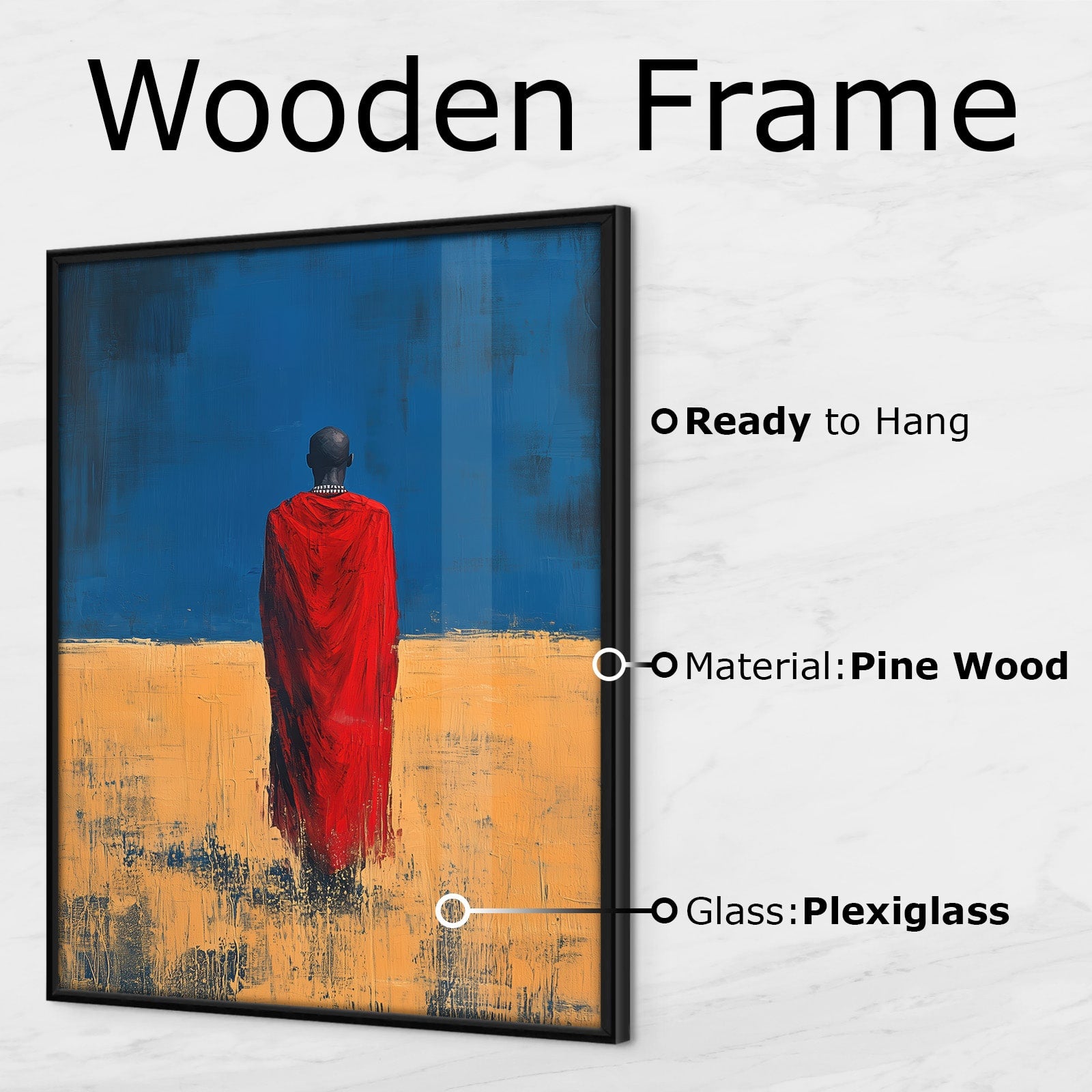 Wooden Frame

Ready to Hang

Material:Pine Wood

Glass:Plexiglass